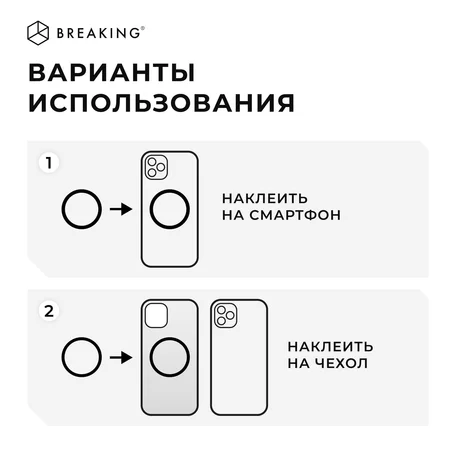 BREAKING®

ВАРИАНТЫ ИСПОЛЬЗОВАНИЯ

1

НАКЛЕИТЬ НА СМАРТФОН

2

НАКЛЕИТЬ НА ЧЕХОЛ